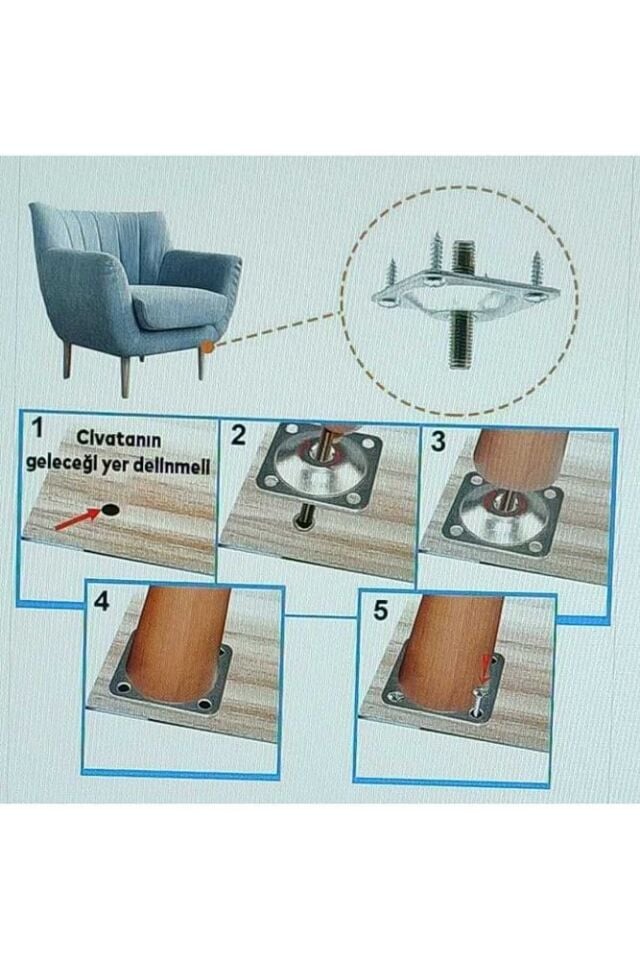 1
Civatanın geleceği yer delinmeli

2

3

4

5